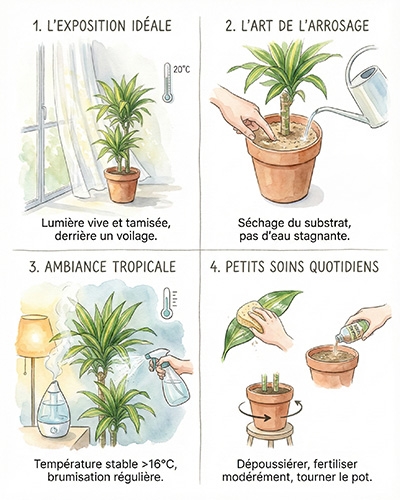 1. L'EXPOSITION IDÉALE

20°C

Lumière vive et tamisée, derrière un voilage.

2. L'ART DE L'ARROSAGE

Séchage du substrat, pas d'eau stagnante.

3. AMBIANCE TROPICALE

Température stable >16°C, brumisation régulière.

4. PETITS SOINS QUOTIDIENS

Dépoussiérer, fertiliser modérément, tourner le pot.